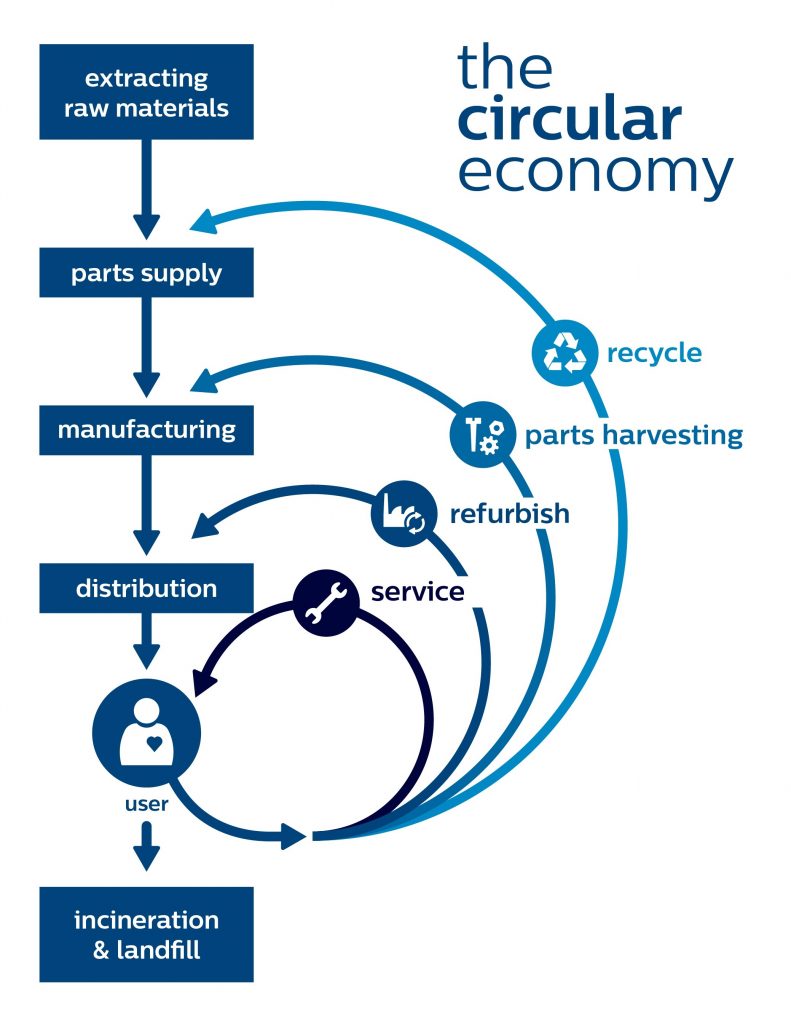 the circular economy

extracting raw materials

parts supply

manufacturing

distribution

user

incineration & landfill

recycle

parts harvesting

refurbish

service